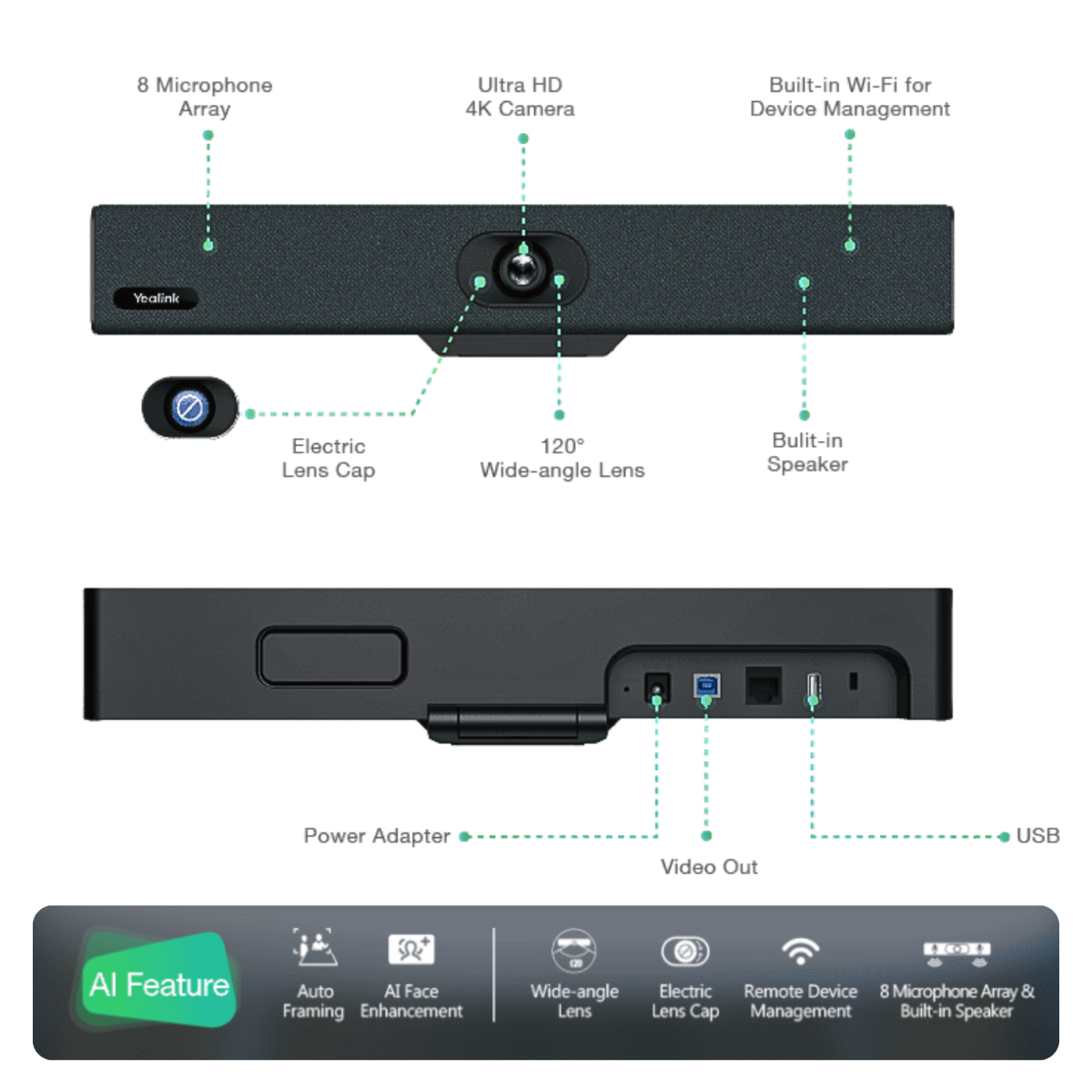 8 Microphone Array

Ultra HD 4K Camera

Built-in Wi-Fi for Device Management

Yealink

Electric Lens Cap

120° Wide-angle Lens

Bulit-in Speaker

Power Adapter

Video Out

USB

AI Feature

Auto Framing

AI Face Enhancement

Wide-angle Lens

Electric Lens Cap

Remote Device Management

8 Microphone Array & Built-in Speaker